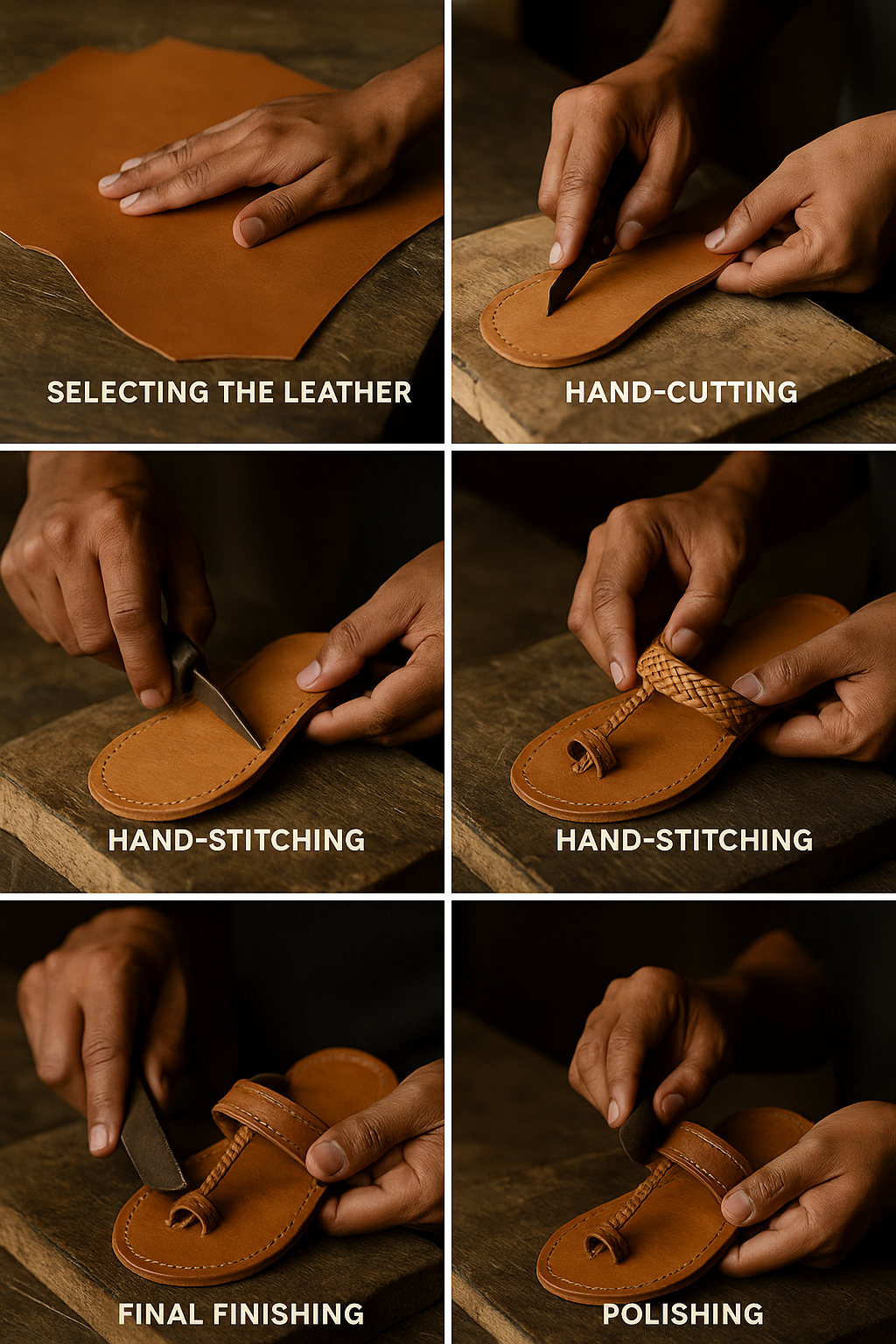 SELECTING THE LEATHER

HAND-CUTTING

HAND-STITCHING

HAND-STITCHING

FINAL FINISHING

POLISHING